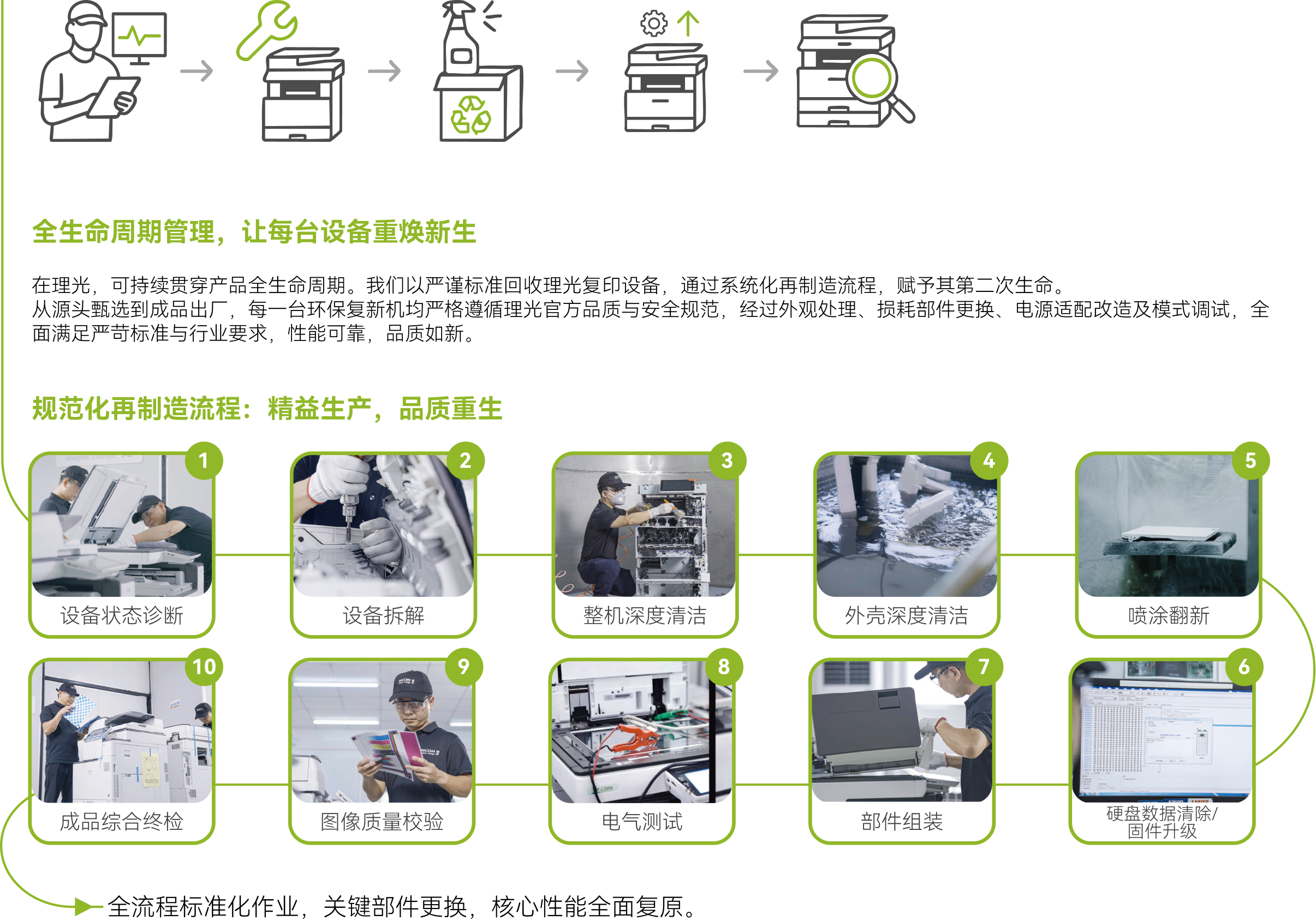 全生命周期管理，让每台设备重焕新生

在理光，可持续贯穿产品全生命周期。我们以严谨标准回收理光复印设备，通过系统化再制造流程，赋予其第二次生命。
从源头甄选到成品出厂，每一台环保复新机均严格遵循理光官方品质与安全规范，经过外观处理、损耗部件更换、电源适配改造及模式调试，全面满足严苛标准与行业要求，性能可靠，品质如新。

规范化再制造流程：精益生产，品质重生

1 设备状态诊断
2 设备拆解
3 整机深度清洁
4 外壳深度清洁
5 喷涂翻新
6 硬盘数据清除/固件升级
7 部件组装
8 电气测试
9 图像质量校验
10 成品综合终检

全流程标准化作业，关键部件更换，核心性能全面复原。